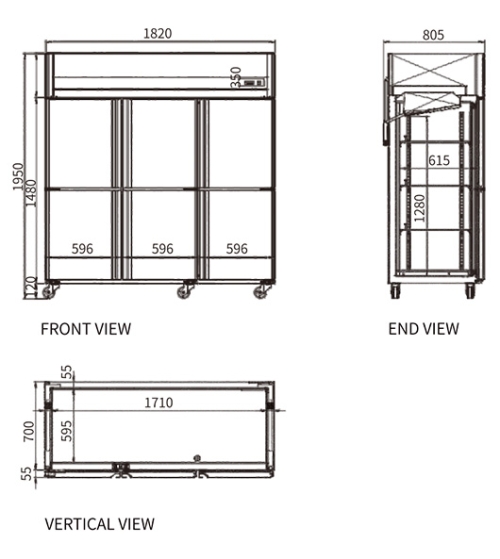 1820
350
1950
1480
596
596
596
120
FRONT VIEW

805
615
1280
END VIEW

55
1710
700
595
55
VERTICAL VIEW